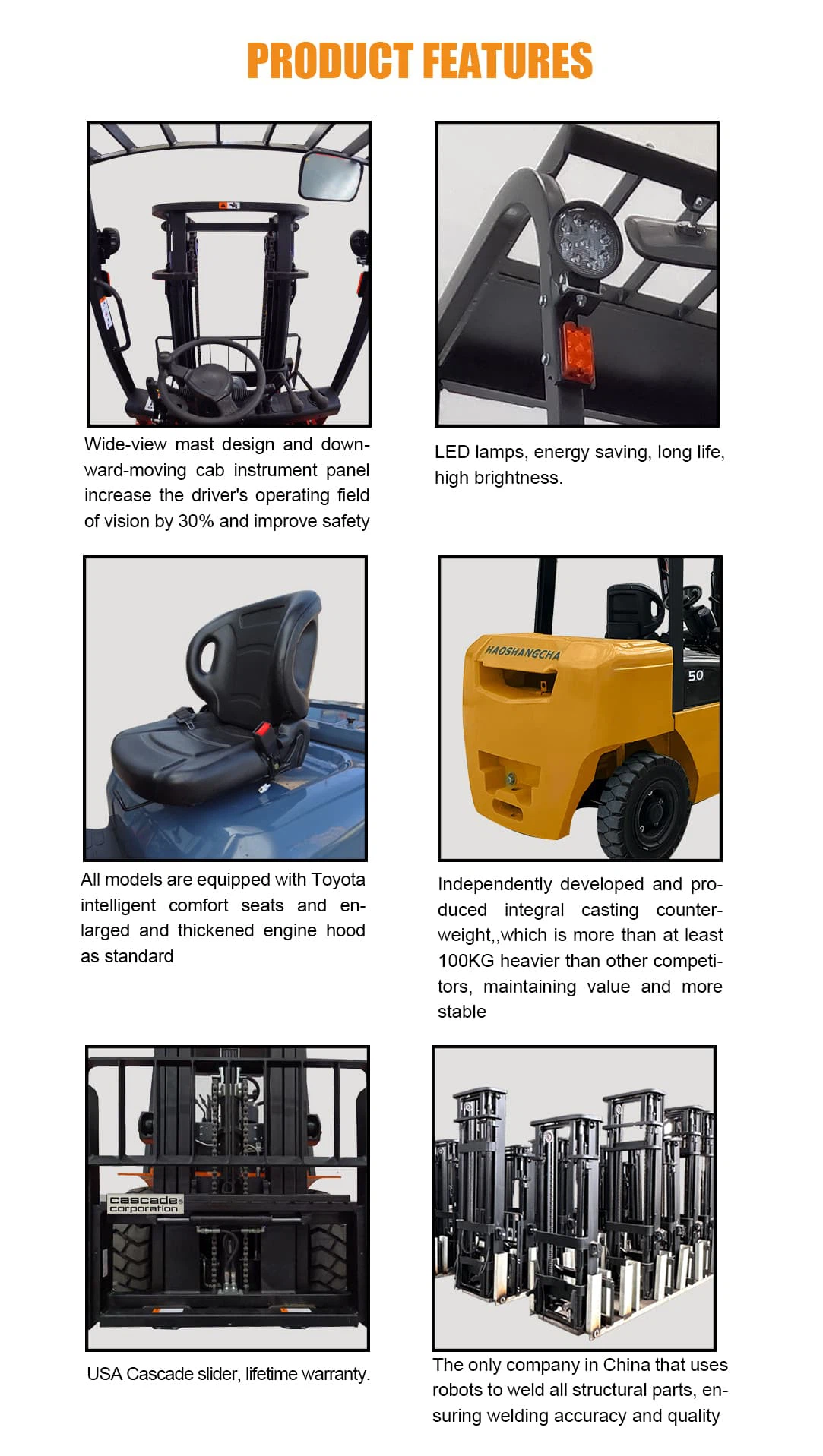 PRODUCT FEATURES

Wide-view mast design and downward-moving cab instrument panel increase the driver's operating field of vision by 30% and improve safety

LED lamps, energy saving, long life, high brightness.

All models are equipped with Toyota intelligent comfort seats and enlarged and thickened engine hood as standard

HAOSHANGCHA

50

Independently developed and produced integral casting counterweight,,which is more than at least 100KG heavier than other competitors, maintaining value and more stable

cascade corporation

USA Cascade slider, lifetime warranty.

The only company in China that uses robots to weld all structural parts, ensuring welding accuracy and quality